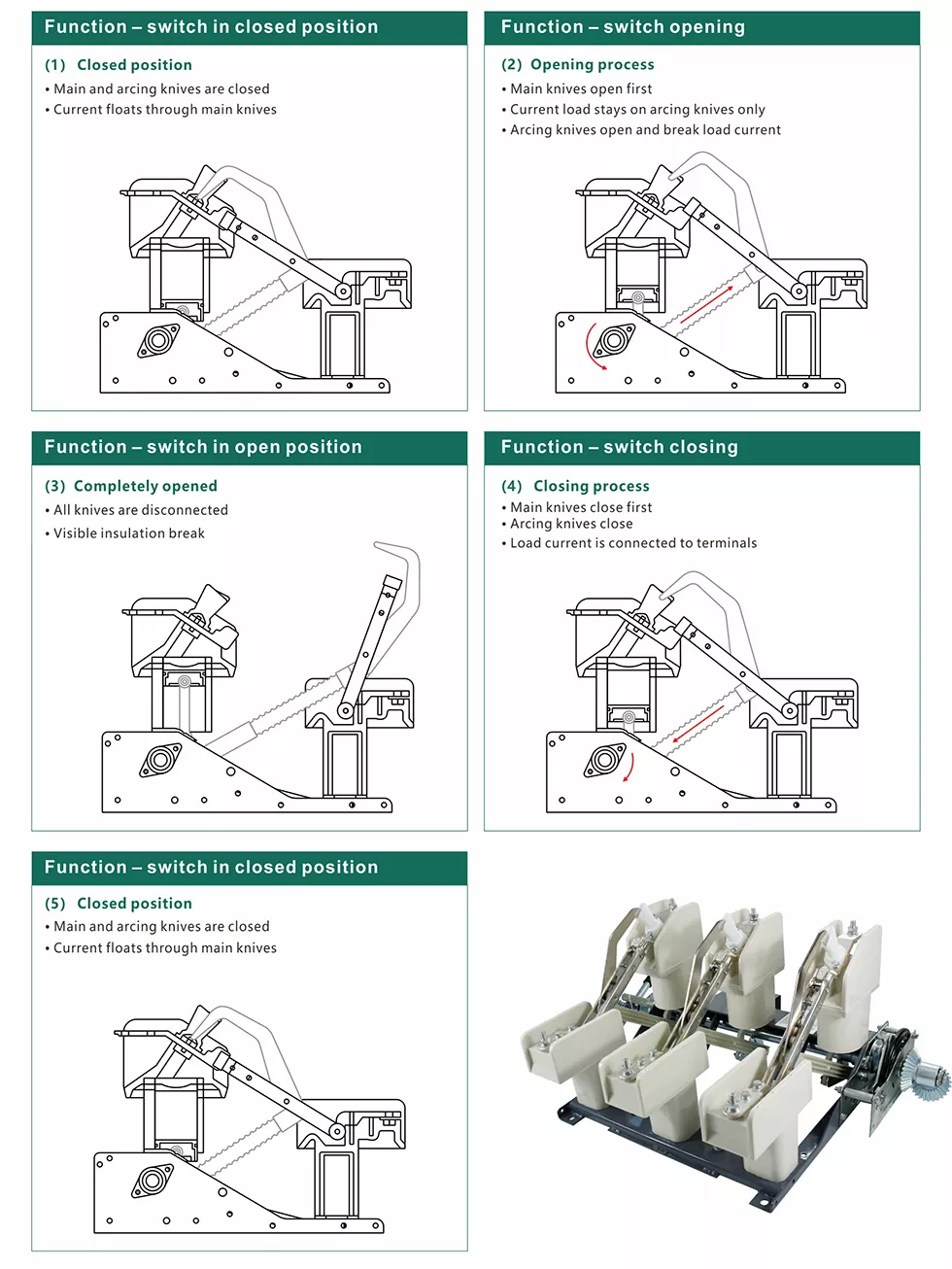 Function – switch in closed position

(1) Closed position
• Main and arcing knives are closed
• Current floats through main knives

Function – switch opening

(2) Opening process
• Main knives open first
• Current load stays on arcing knives only
• Arcing knives open and break load current

Function – switch in open position

(3) Completely opened
• All knives are disconnected
• Visible insulation break

Function – switch closing

(4) Closing process
• Main knives close first
• Arcing knives close
• Load current is connected to terminals

Function – switch in closed position

(5) Closed position
• Main and arcing knives are closed
• Current floats through main knives